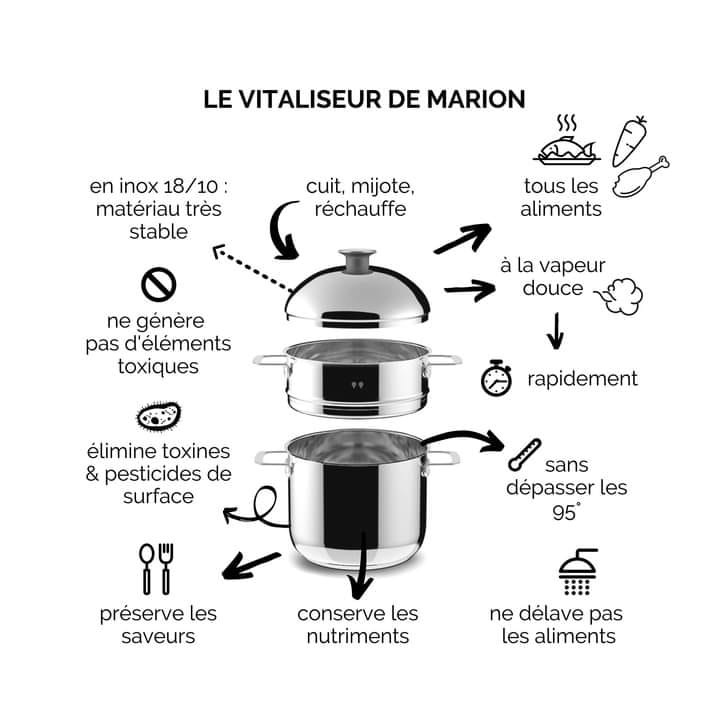 LE VITALISEUR DE MARION

en inox 18/10 : matériau très stable

cuit, mijote, réchauffe

tous les aliments

à la vapeur douce

ne génère pas d'éléments toxiques

rapidement

élimine toxines & pesticides de surface

sans dépasser les 95°

préserve les saveurs

conserve les nutriments

ne délave pas les aliments